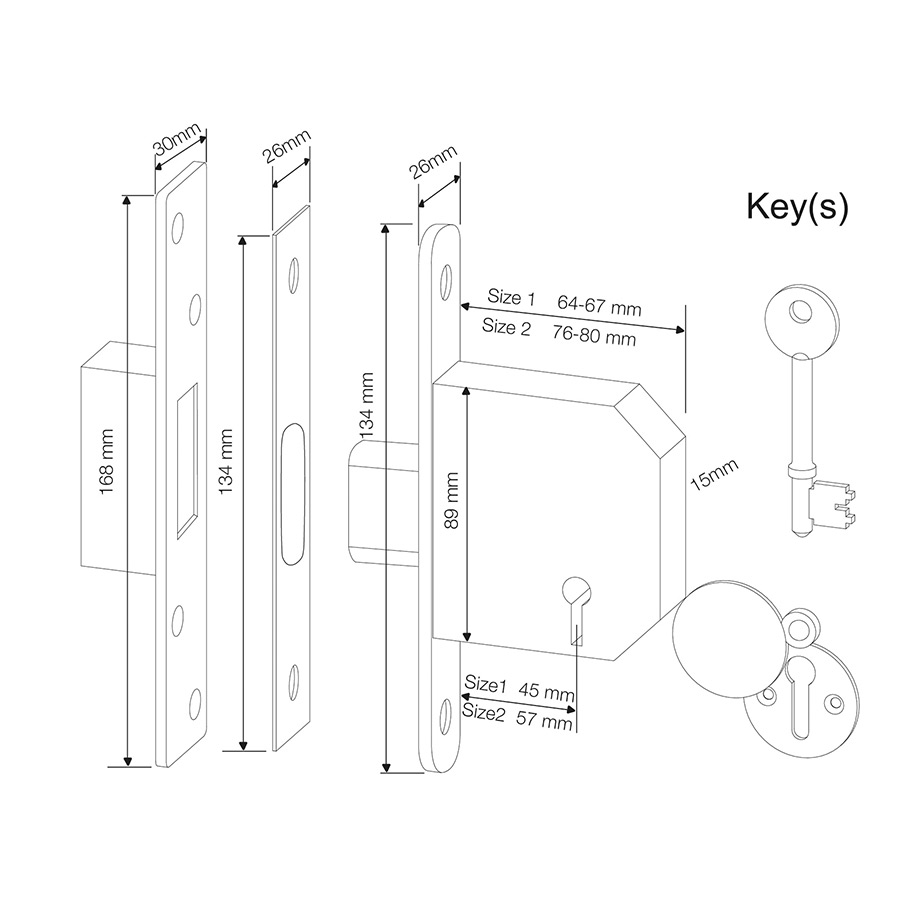 30mm
26mm
26mm
Key(s)
168 mm
134 mm
134 mm
Size 1 64-67 mm
Size 2 76-80 mm
89 mm
15mm
Size1 45 mm
Size2 57 mm